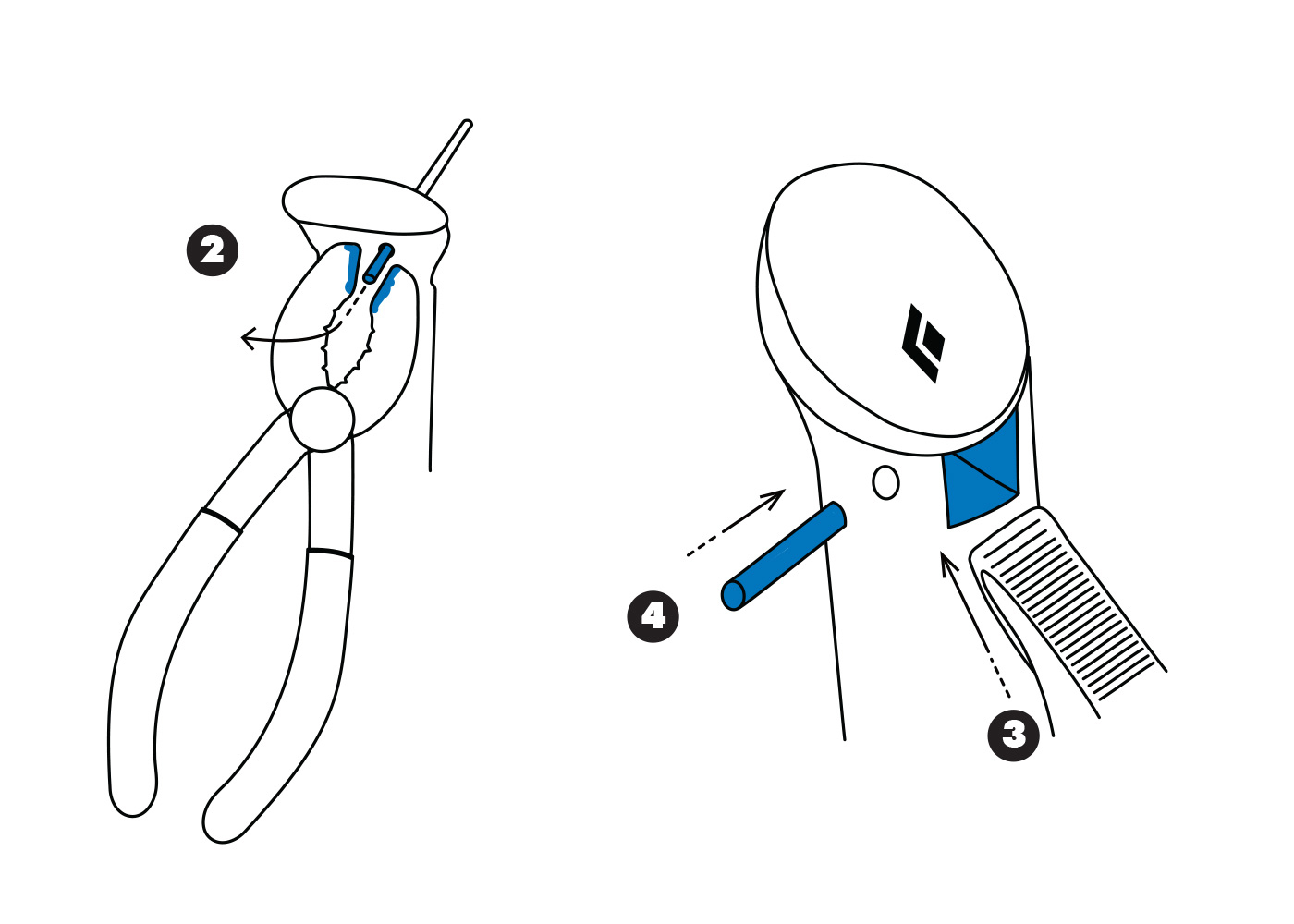 2

4

3