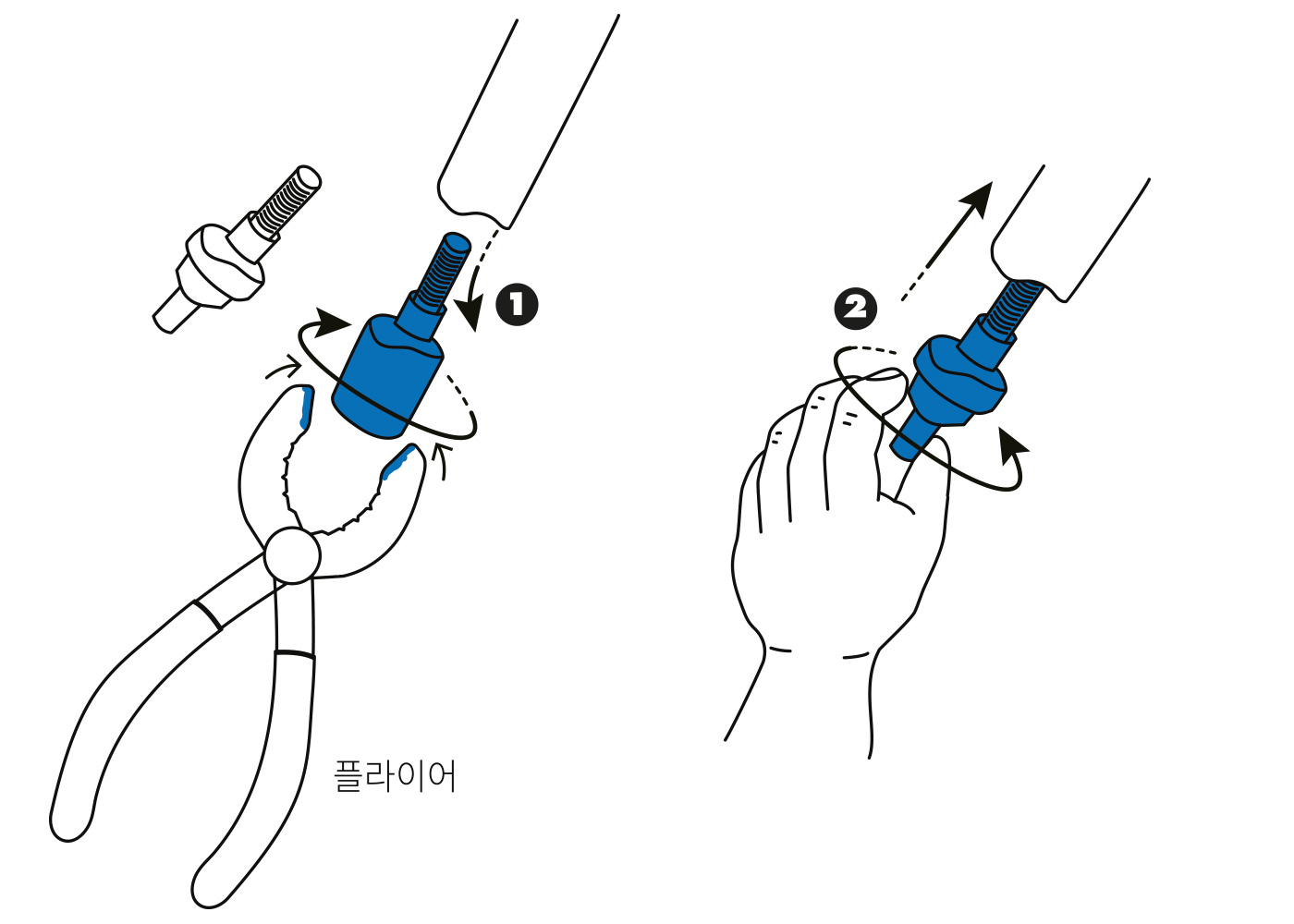 1

2

플라이어