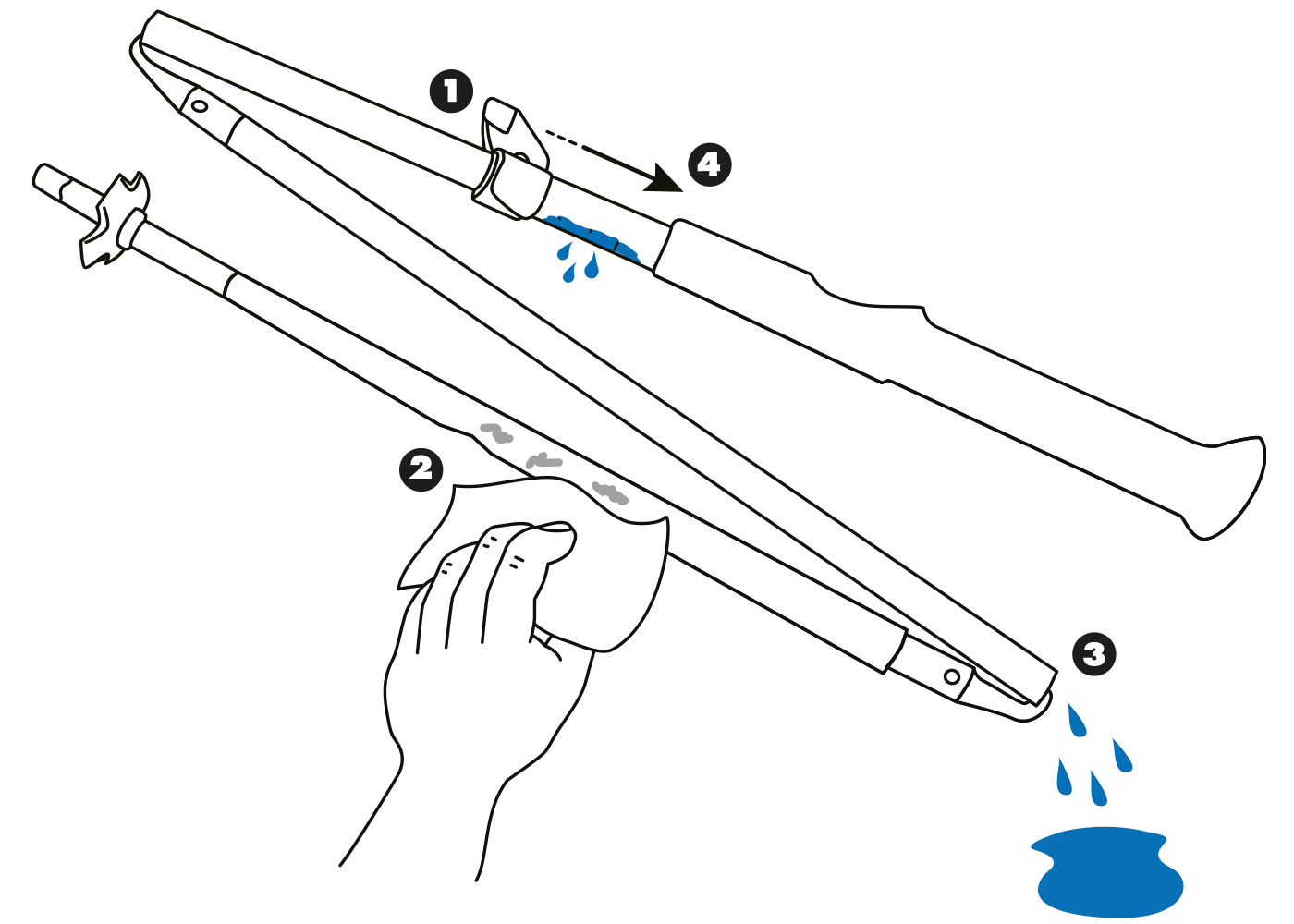 1
4
2
3